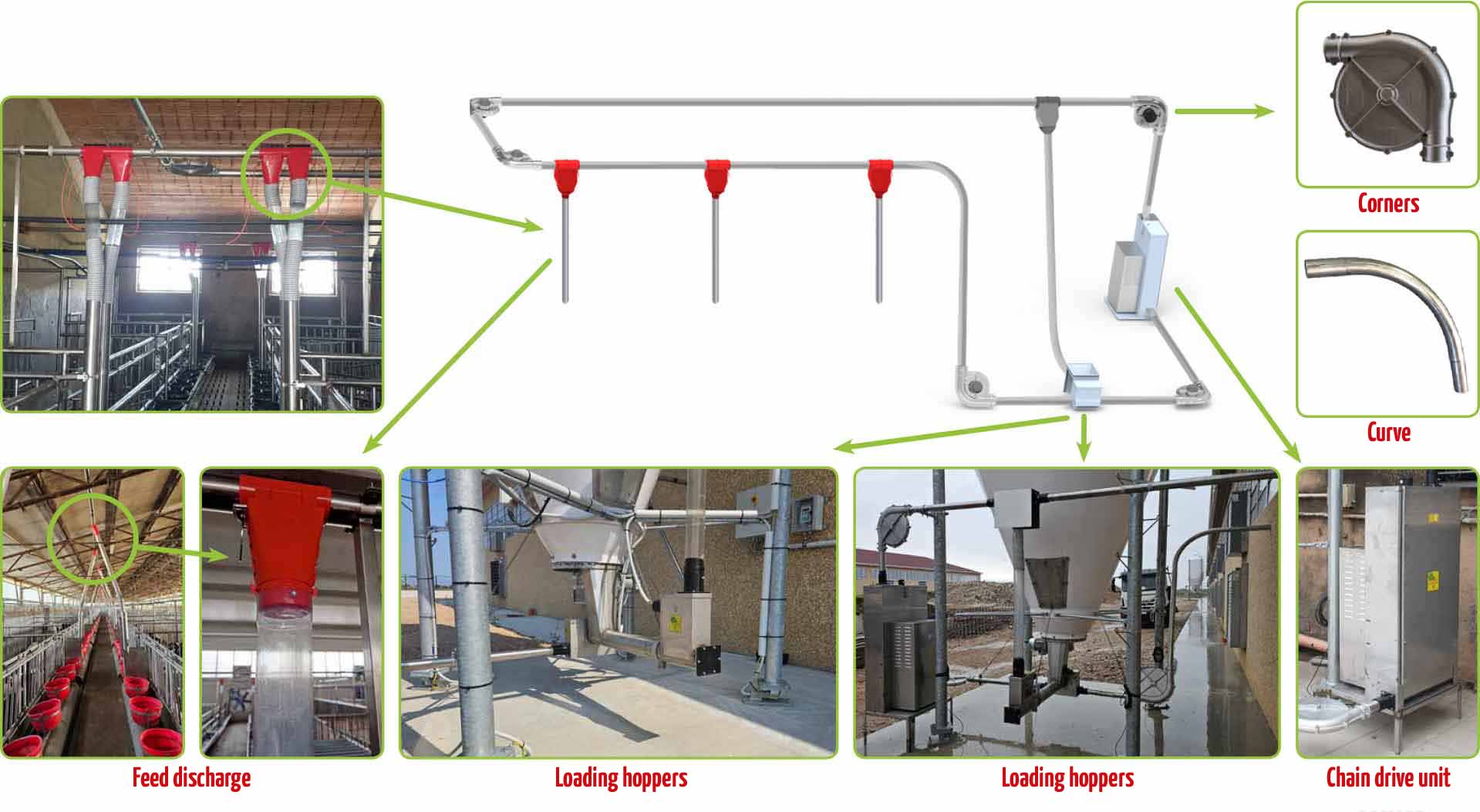 Corners

Curve

Feed discharge

Loading hoppers

Loading hoppers

Chain drive unit