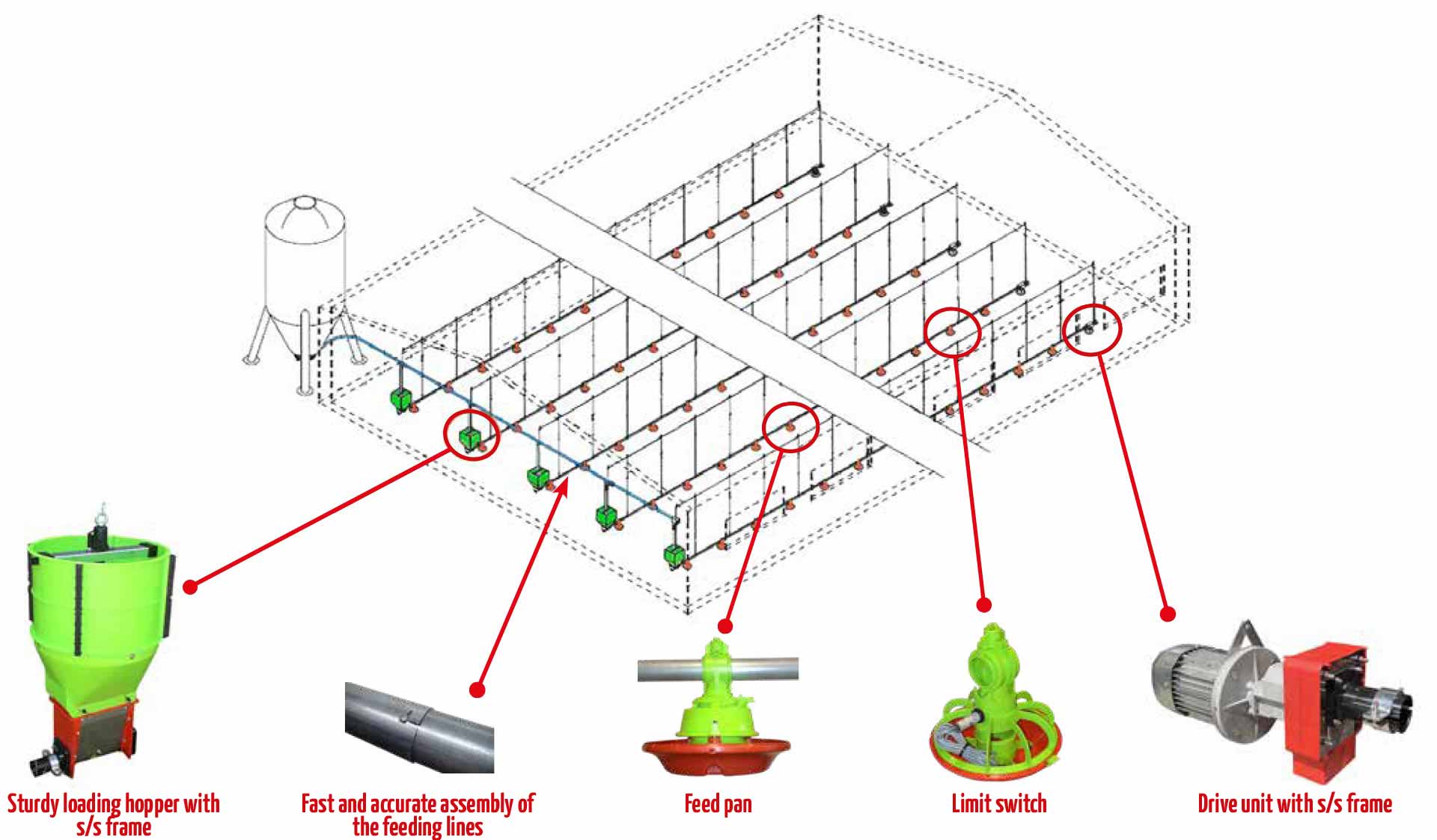 Sturdy loading hopper with s/s frame

Fast and accurate assembly of the feeding lines

Feed pan

Limit switch

Drive unit with s/s frame