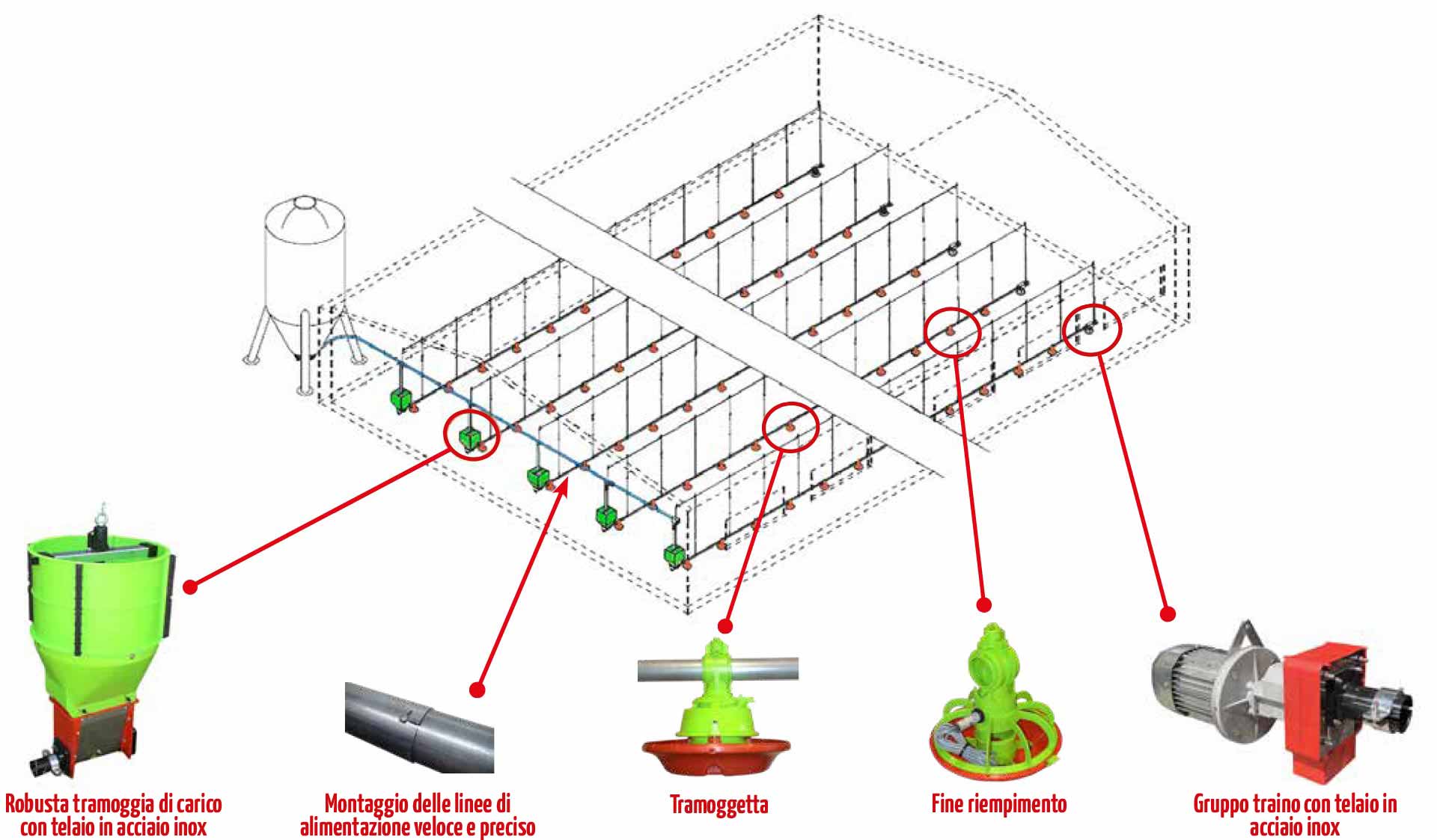 Robusta tramoggia di carico con telaio in acciaio inox

Montaggio delle linee di alimentazione veloce e preciso

Tramoggetta

Fine riempimento

Gruppo traino con telaio in acciaio inox